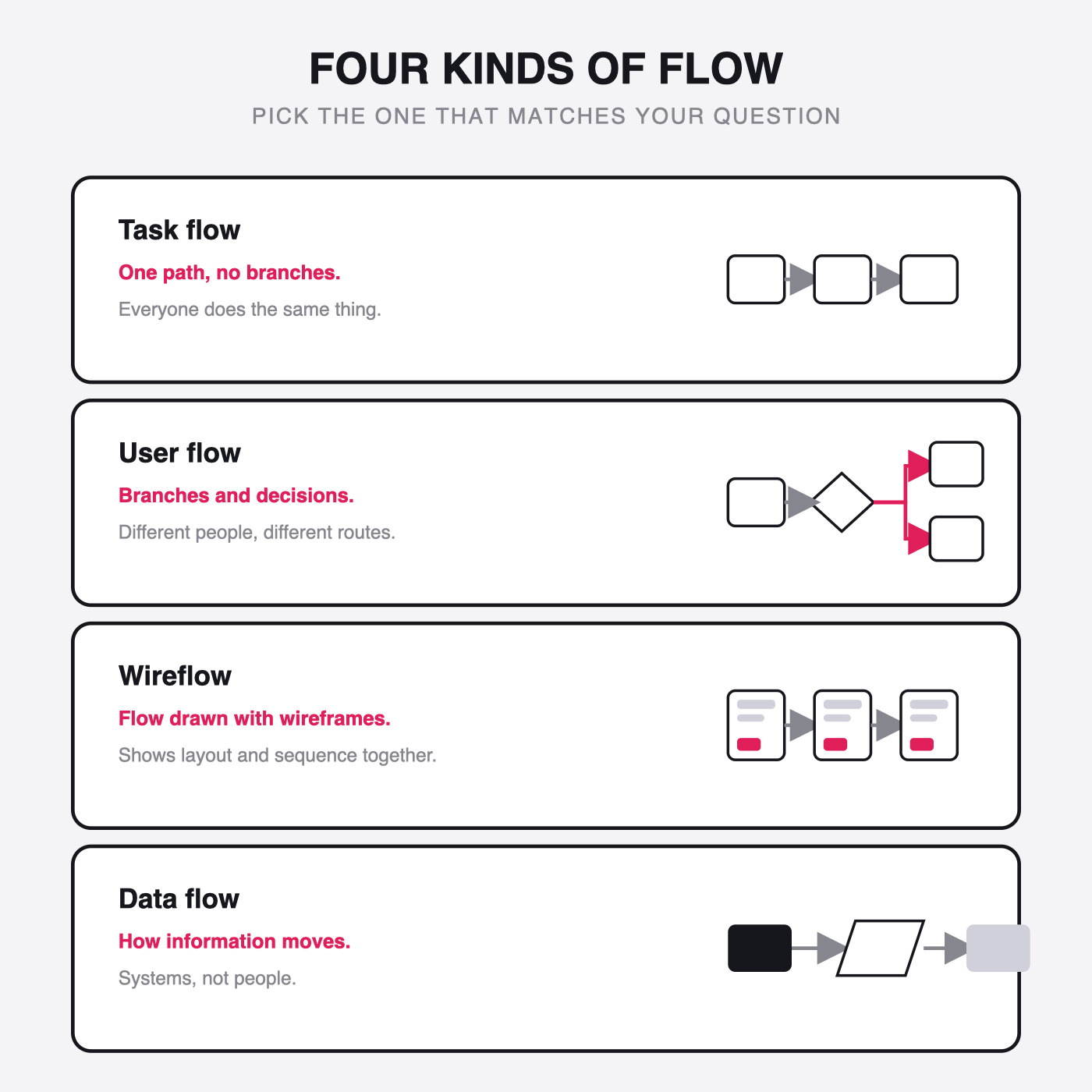 FOUR KINDS OF FLOW
PICK THE ONE THAT MATCHES YOUR QUESTION

Task flow
One path, no branches.
Everyone does the same thing.

User flow
Branches and decisions.
Different people, different routes.

Wireflow
Flow drawn with wireframes.
Shows layout and sequence together.

Data flow
How information moves.
Systems, not people.